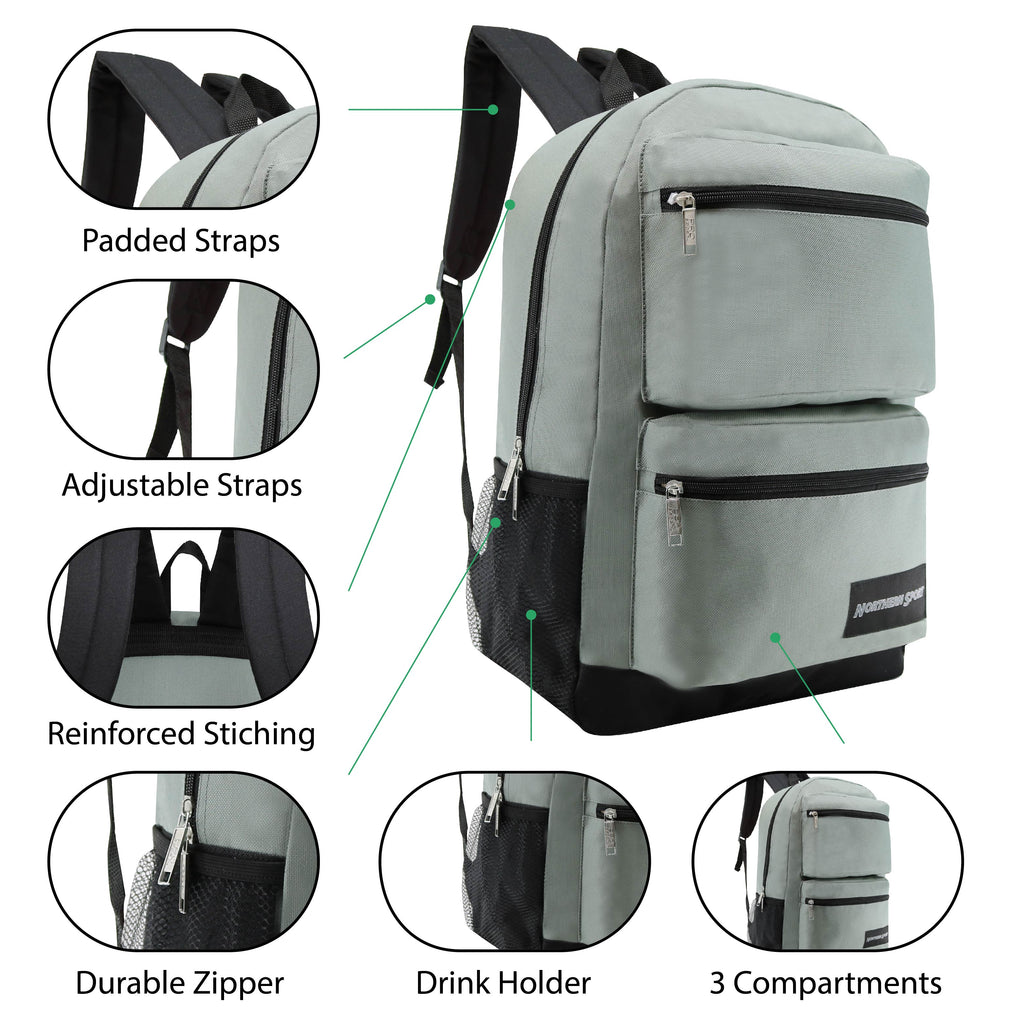 Padded Straps

Adjustable Straps

Reinforced Stiching

Durable Zipper

Drink Holder

3 Compartments

NORTHERN SPORT